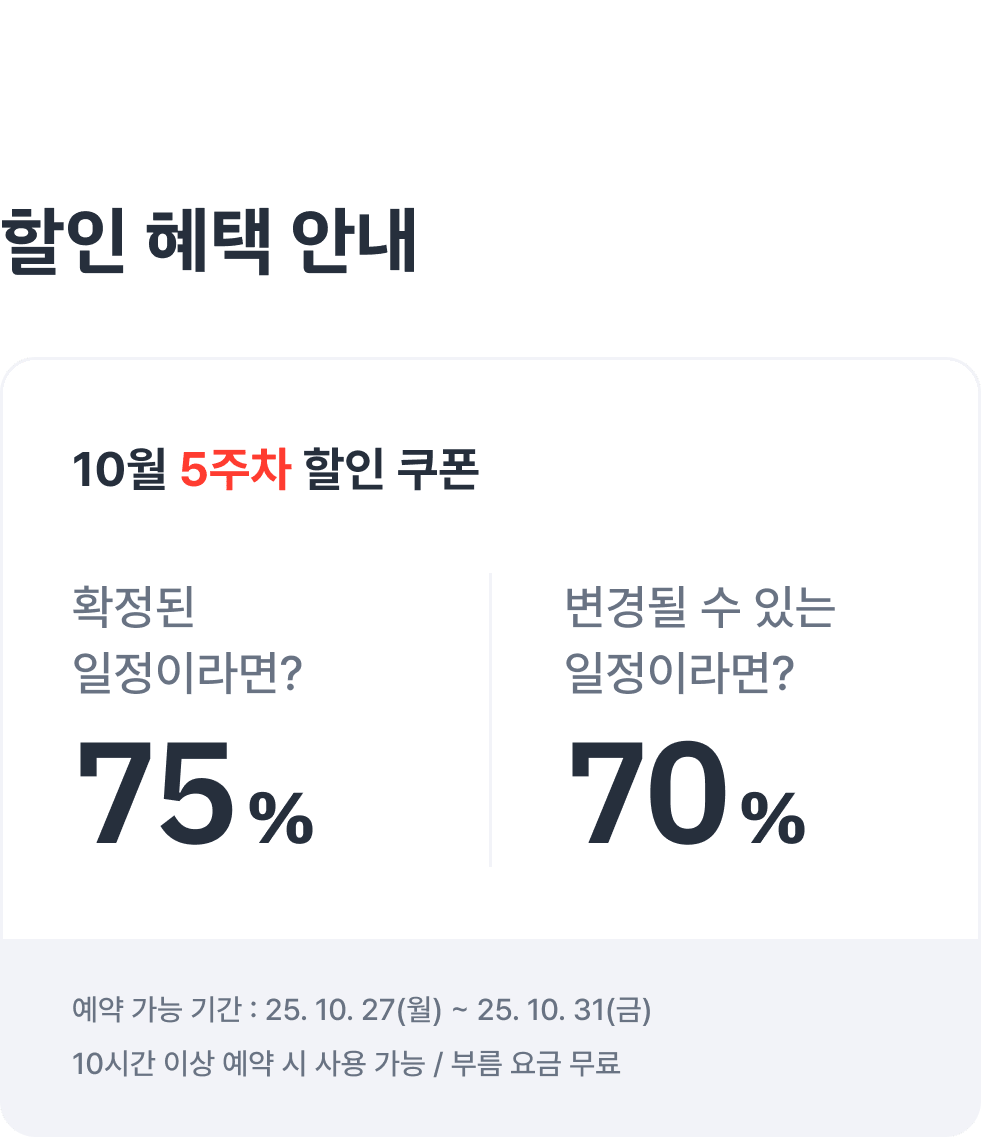 할인 혜택 안내

10월 5주차 할인 쿠폰

확정된
일정이라면?
75%

변경될 수 있는
일정이라면?
70%

예약 가능 기간 : 25. 10. 27(월) ~ 25. 10. 31(금)
10시간 이상 예약 시 사용 가능 / 부름 요금 무료